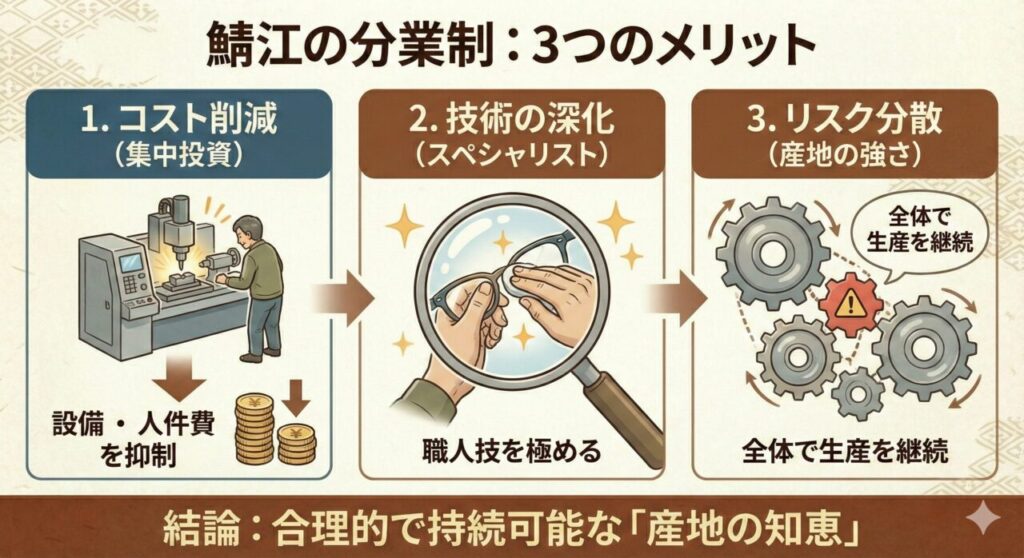 鯖江の分業制：3つのメリット

1. コスト削減
（集中投資）

設備・人件費を抑制

2. 技術の深化
（スペシャリスト）

職人技を極める

3. リスク分散
（産地の強さ）

全体で生産を継続

全体で生産を継続

結論：合理的で持続可能な「産地の知恵」