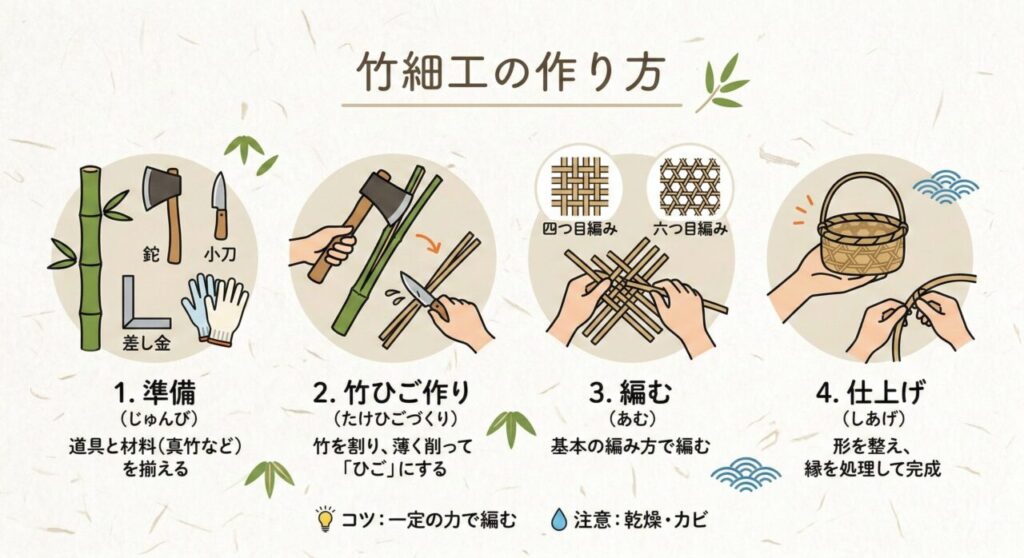 竹細工の作り方

鉈
小刀
差し金

1. 準備
（じゅんび）
道具と材料（真竹など）を揃える

2. 竹ひご作り
（たけひごづくり）
竹を割り、薄く削って「ひご」にする

四つ目編み
六つ目編み

3. 編む
（あむ）
基本の編み方で編む

4. 仕上げ
（しあげ）
形を整え、縁を処理して完成

コツ：一定の力で編む
注意：乾燥・カビ