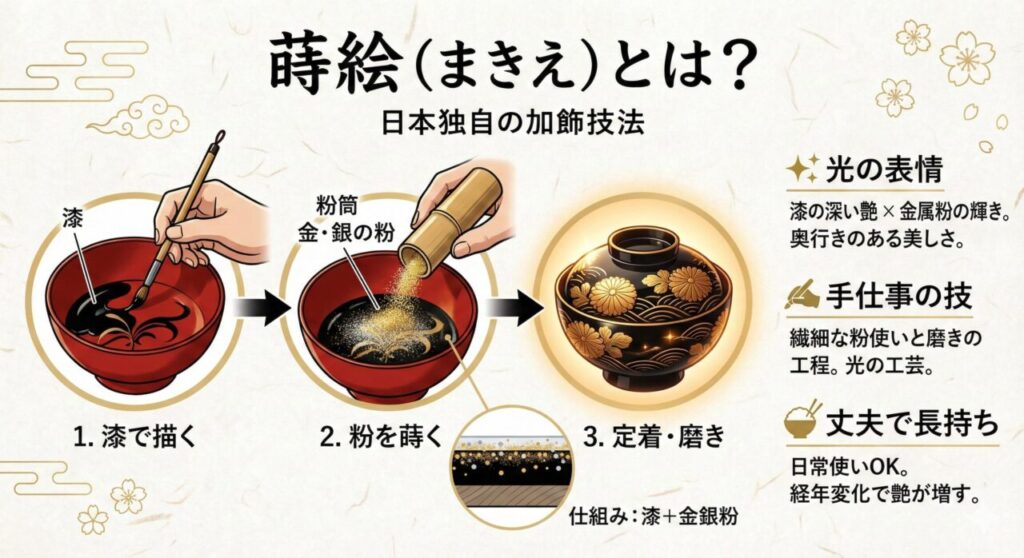 蒔絵(まきえ)とは?
日本独自の加飾技法

漆

粉筒
金・銀の粉

1. 漆で描く

2. 粉を蒔く

3. 定着・磨き

仕組み:漆+金銀粉

光の表情
漆の深い艶×金属粉の輝き。奥行きのある美しさ。

手仕事の技
繊細な粉使いと磨きの工程。光の工芸。

丈夫で長持ち
日常使いOK。経年変化で艶が増す。