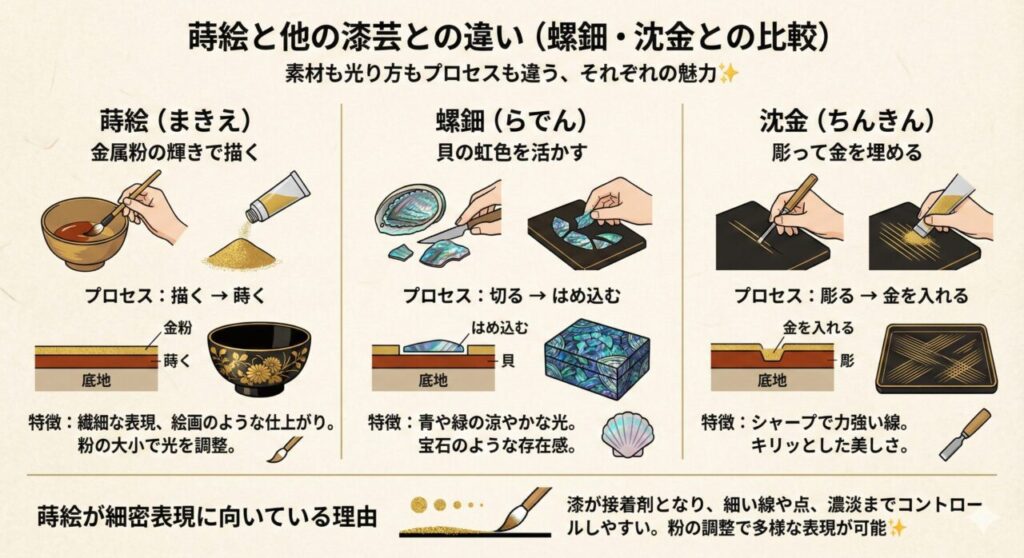 蒔絵と他の漆芸との違い（螺鈿・沈金との比較）
素材も光り方もプロセスも違う、それぞれの魅力✨

蒔絵（まきえ）
金属粉の輝きで描く

プロセス：描く → 蒔く

金粉
蒔く
底地

特徴：繊細な表現、絵画のような仕上がり。粉の大小で光を調整。

螺鈿（らでん）
貝の虹色を活かす

プロセス：切る → はめ込む

はめ込む
貝
底地

特徴：青や緑の涼やかな光。宝石のような存在感。

沈金（ちんきん）
彫って金を埋める

プロセス：彫る → 金を入れる

金を入れる
彫
底地

特徴：シャープで力強い線。キリッとした美しさ。

蒔絵が細密表現に向いている理由

漆が接着剤となり、細い線や点、濃淡までコントロールしやすい。粉の調整で多様な表現が可能✨