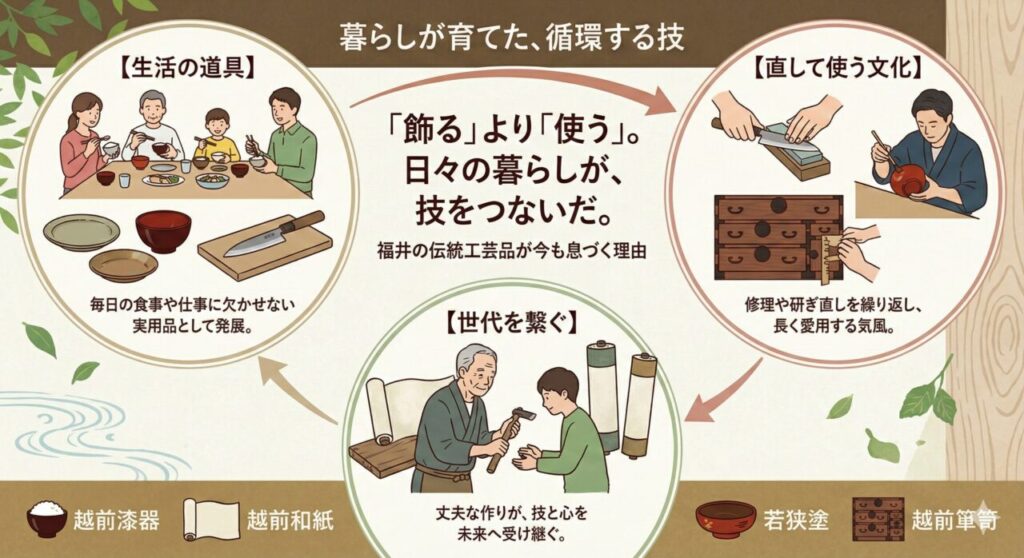 暮らしが育てた、循環する技

【生活の道具】

毎日の食事や仕事に欠かせない実用品として発展。

「飾る」より「使う」。
日々の暮らしが、
技をつないだ。

福井の伝統工芸品が今も息づく理由

【直して使う文化】

修理や研ぎ直しを繰り返し、長く愛用する気風。

【世代を繋ぐ】

丈夫な作りが、技と心を未来へ受け継ぐ。

越前漆器

越前和紙

若狭塗

越前箪笥