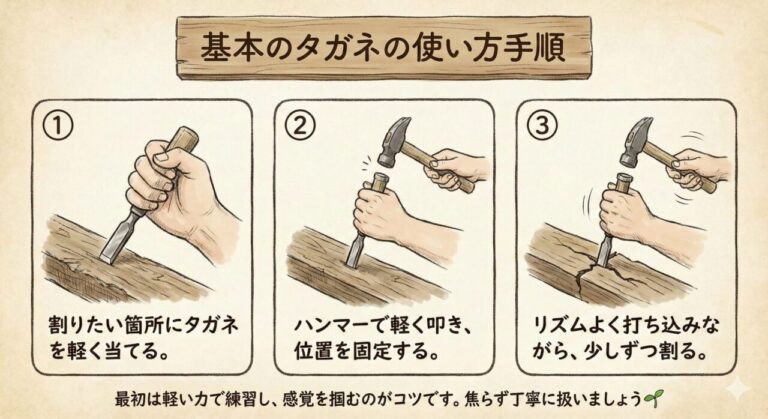 基本のタガネの使い方手順

①
割りたい箇所にタガネを軽く当てる。

②
ハンマーで軽く叩き、位置を固定する。

③
リズムよく打ち込みながら、少しずつ割る。

最初は軽い力で練習し、感覚を掴むのがコツです。焦らず丁寧に扱いましょう