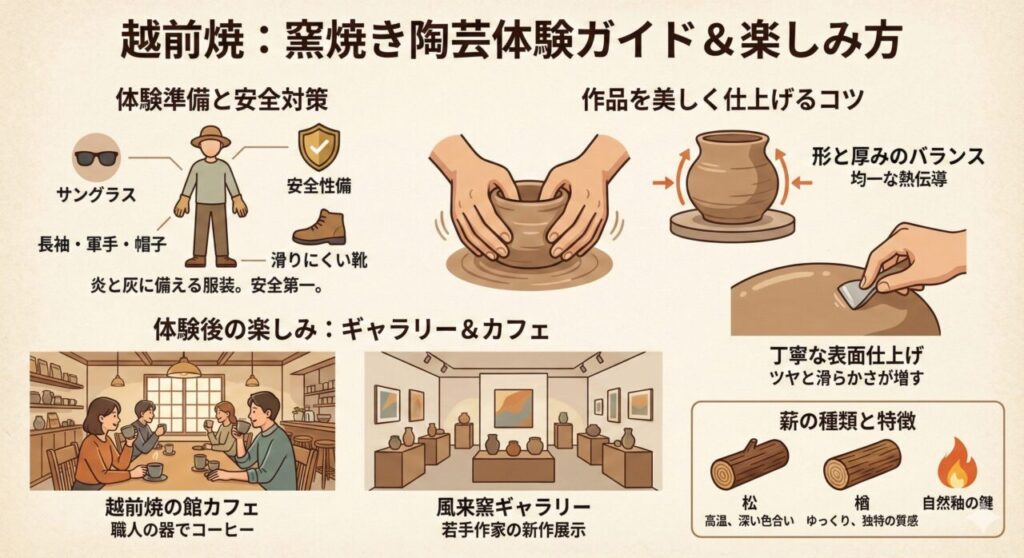 越前焼：窯焼き陶芸体験ガイド＆楽しみ方

体験準備と安全対策

サングラス

安全性備

長袖・軍手・帽子

滑りにくい靴

炎と灰に備える服装。安全第一。

作品を美しく仕上げるコツ

形と厚みのバランス
均一な熱伝導

丁寧な表面仕上げ
ツヤと滑らかさが増す

体験後の楽しみ：ギャラリー＆カフェ

越前焼の館カフェ
職人の器でコーヒー

風来窯ギャラリー
若手作家の新作展示

薪の種類と特徴

松
高温、深い色合い

楢
ゆっくり、独特の質感

自然釉の鍵