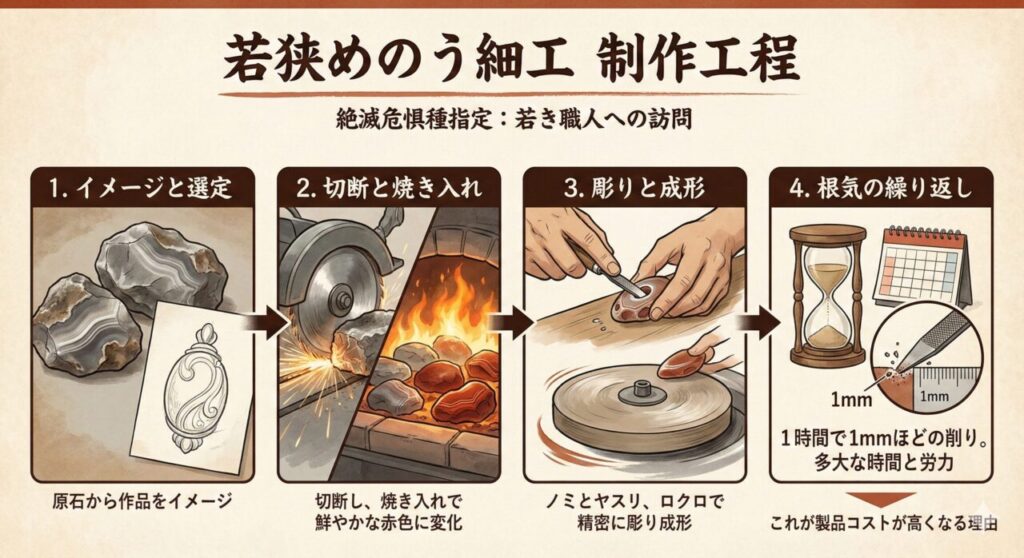 若狭めのう細工 制作工程

絶滅危惧種指定：若き職人への訪問

1. イメージと選定

原石から作品をイメージ

2. 切断と焼き入れ

切断し、焼き入れで鮮やかな赤色に変化

3. 彫りと成形

ノミとヤスリ、ロクロで精密に彫り成形

4. 根気の繰り返し

1mm

1mm

1時間で1mmほどの削り。多大な時間と労力

これが製品コストが高くなる理由